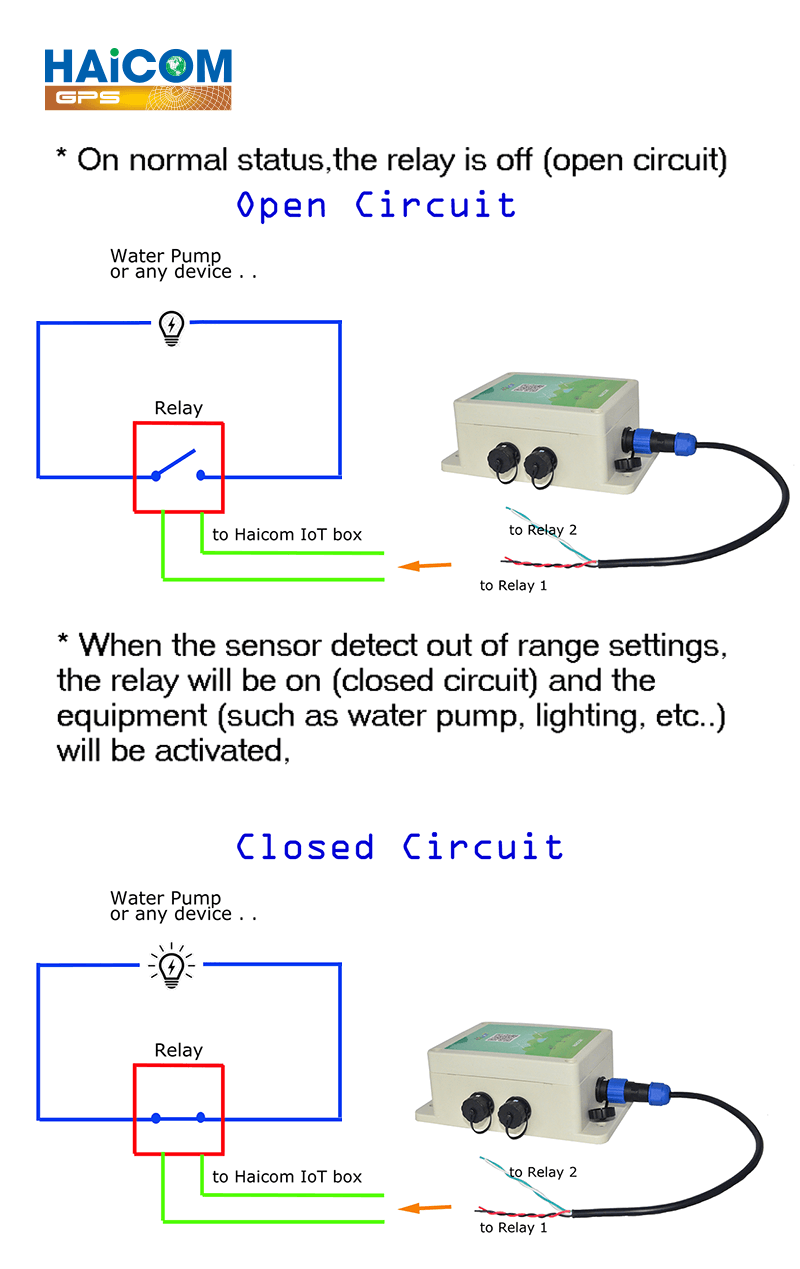 HAiCOM
GPS

* On normal status,the relay is off (open circuit)

Open Circuit

Water Pump
or any device . .

Relay

to Haicom IoT box

to Relay 2

to Relay 1

* When the sensor detect out of range settings, the relay will be on (closed circuit) and the equipment (such as water pump, lighting, etc..) will be activated,

Closed Circuit

Water Pump
or any device . .

Relay

to Haicom IoT box

to Relay 2

to Relay 1